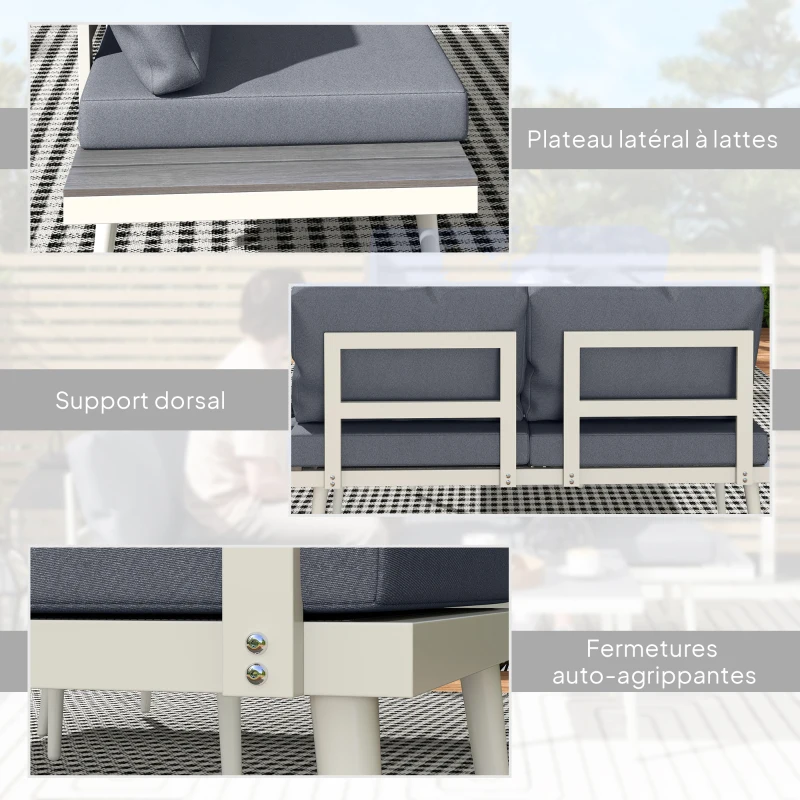 Plateau latéral à lattes

Support dorsal

Fermetures auto-agrippantes