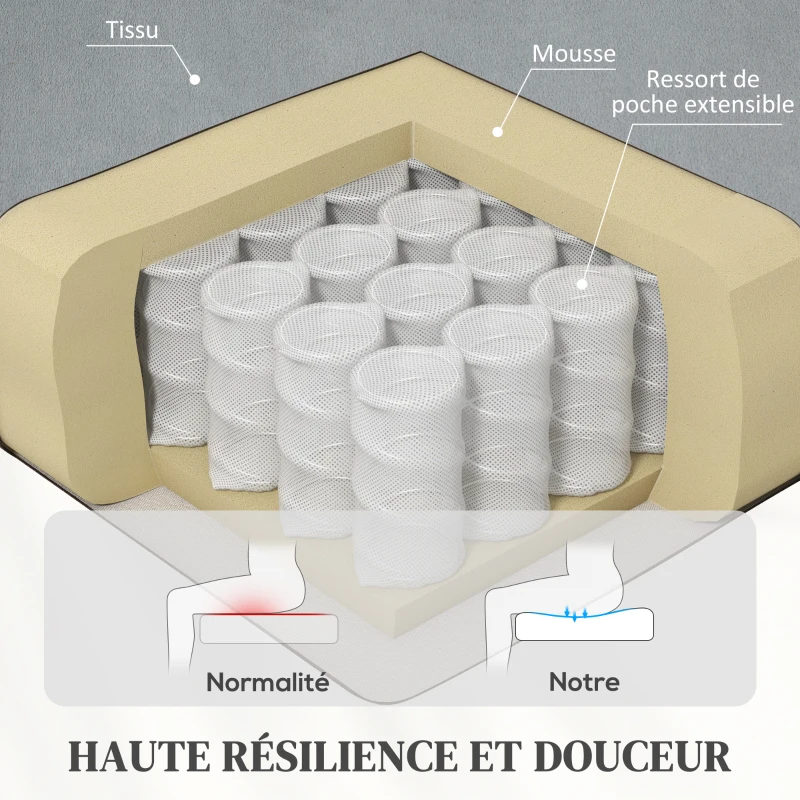 Tissu

Mousse

Ressort de poche extensible

Normalité

Notre

HAUTE RÉSILIENCE ET DOUCEUR