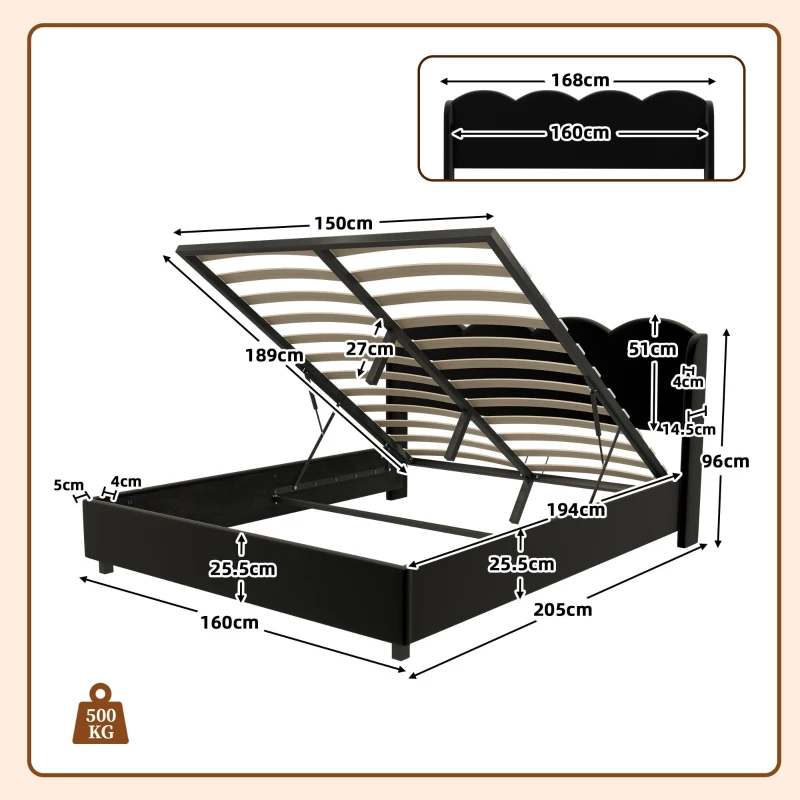 168cm
160cm
150cm
189cm
27cm
51cm
4cm
14.5cm
96cm
5cm
4cm
194cm
25.5cm
25.5cm
160cm
205cm
500
KG