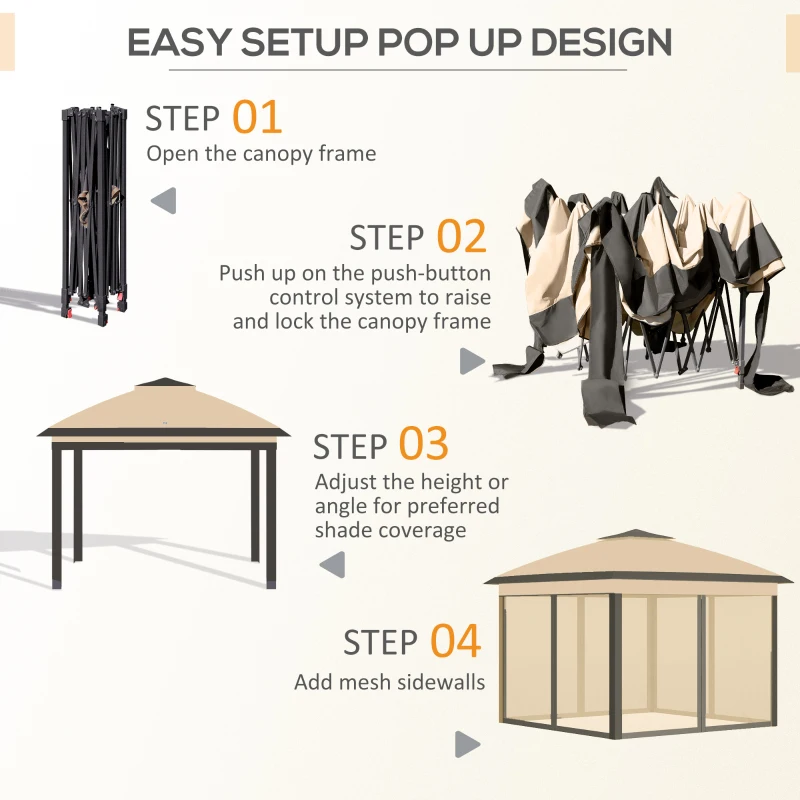 EASY SETUP POP UP DESIGN

STEP 01
Open the canopy frame

STEP 02
Push up on the push-button control system to raise and lock the canopy frame

STEP 03
Adjust the height or angle for preferred shade coverage

STEP 04
Add mesh sidewalls