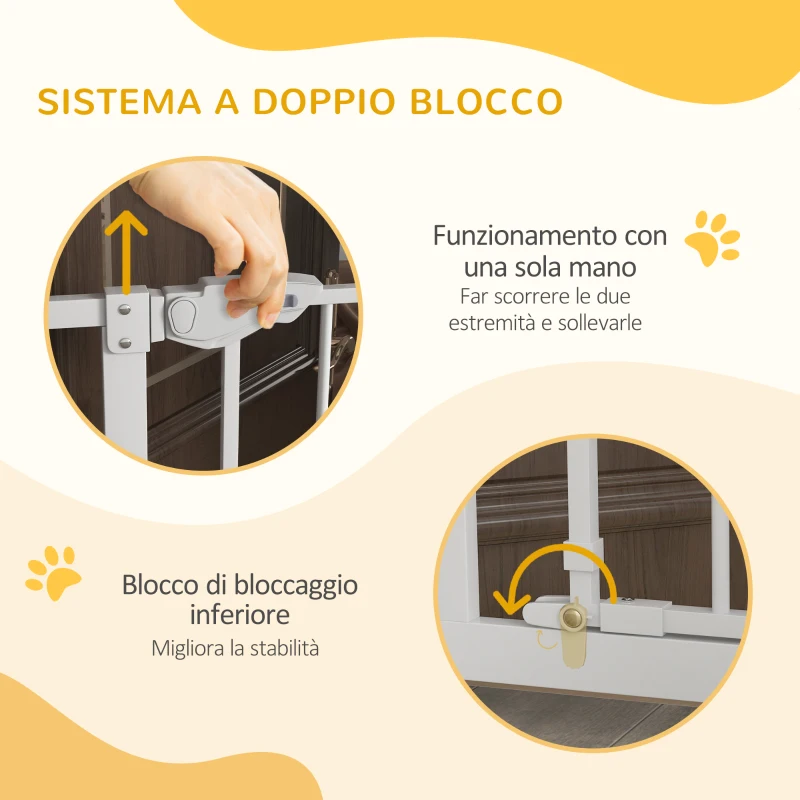 SISTEMA A DOPPIO BLOCCO

Funzionamento con una sola mano
Far scorrere le due estremità e sollevarle

Blocco di bloccaggio inferiore
Migliora la stabilità