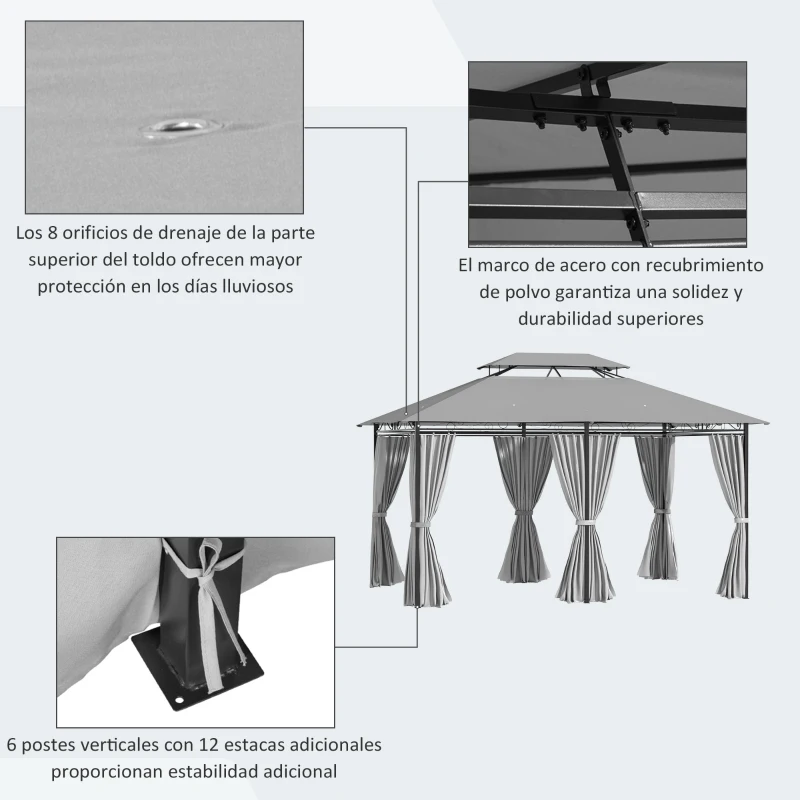 Los 8 orificios de drenaje de la parte superior del toldo ofrecen mayor protección en los días lluviosos

El marco de acero con recubrimiento de polvo garantiza una solidez y durabilidad superiores

6 postes verticales con 12 estacas adicionales proporcionan estabilidad adicional