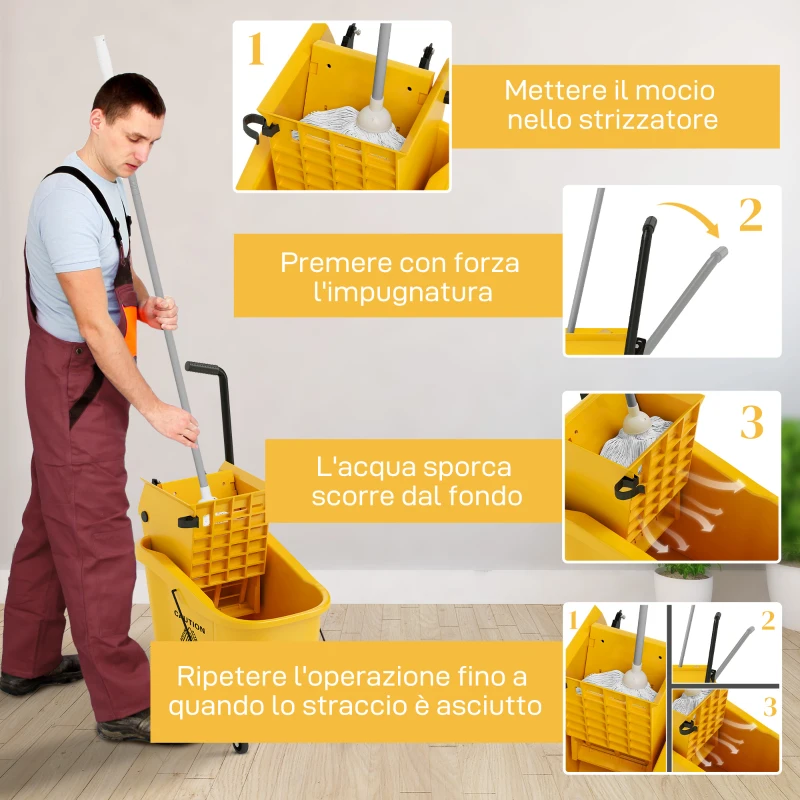 1

Mettere il mocio nello strizzatore

2

Premere con forza l'impugnatura

3

L'acqua sporca scorre dal fondo

CAUTION

Ripetere l'operazione fino a quando lo straccio è asciutto

1

2

3