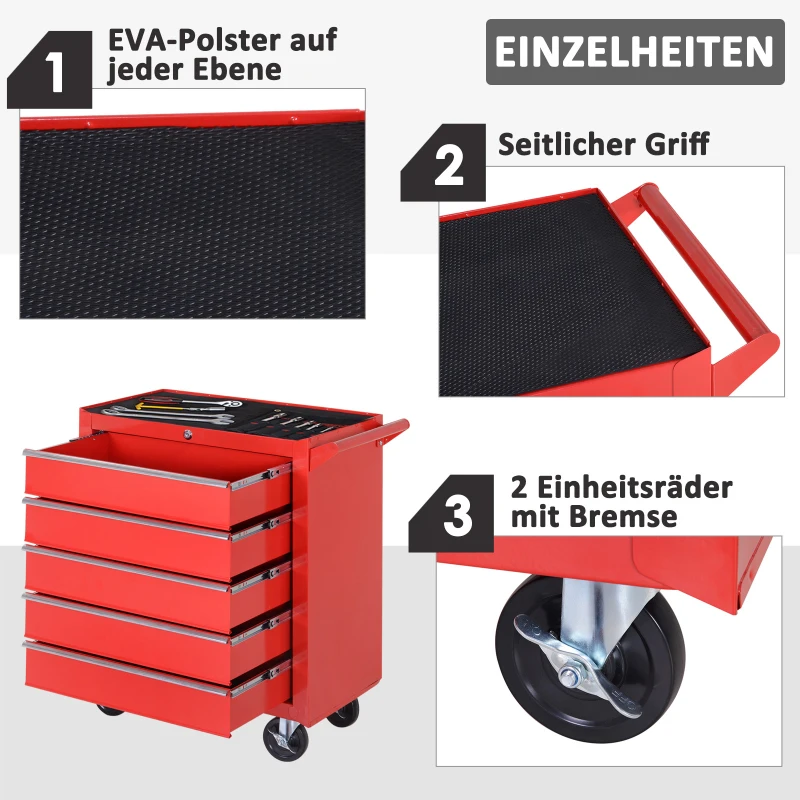 1 EVA-Polster auf jeder Ebene

EINZELHEITEN

2 Seitlicher Griff

3 2 Einheitsräder mit Bremse