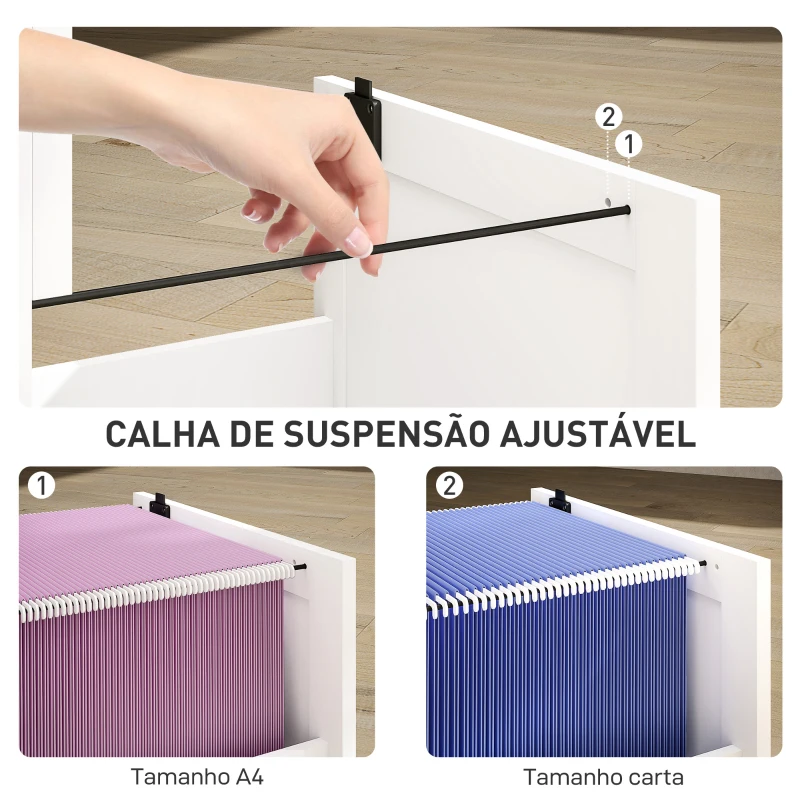 2
1

CALHA DE SUSPENSÃO AJUSTÁVEL

1

Tamanho A4

2

Tamanho carta