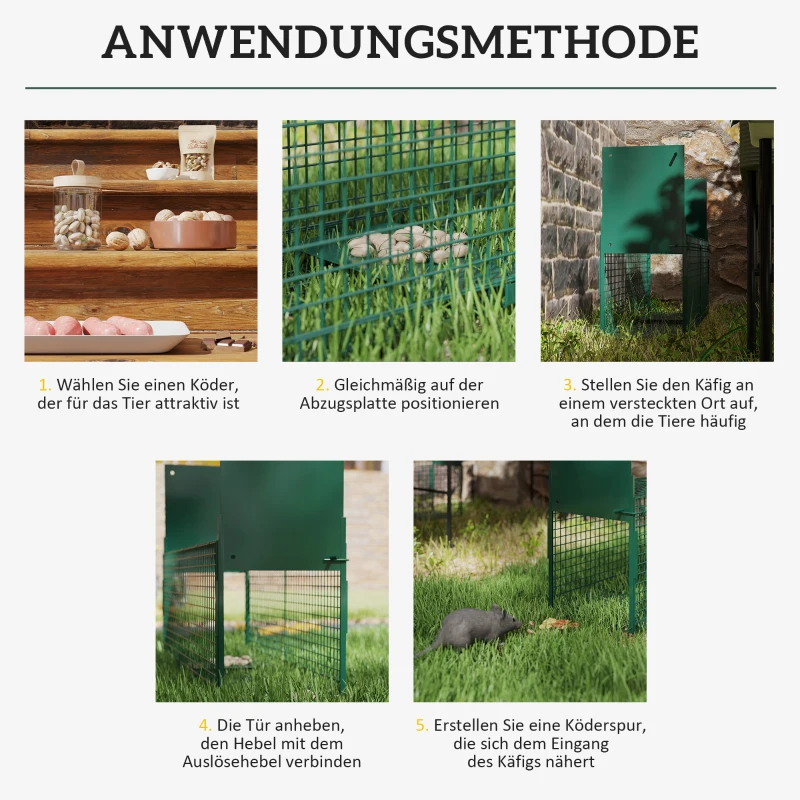 ANWENDUNGSMETHODE

1. Wählen Sie einen Köder, der für das Tier attraktiv ist

2. Gleichmäßig auf der Abzugsplatte positionieren

3. Stellen Sie den Käfig an einem versteckten Ort auf, an dem die Tiere häufig

4. Die Tür anheben, den Hebel mit dem Auslösehebel verbinden

5. Erstellen Sie eine Köderspur, die sich dem Eingang des Käfigs nähert