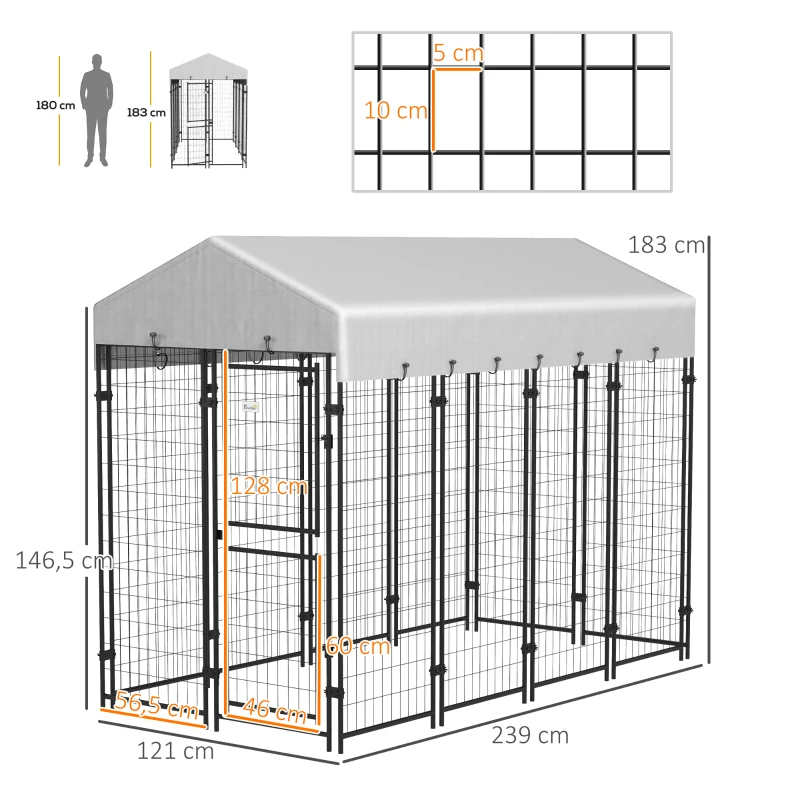 180 cm
183 cm
5 cm
10 cm
183 cm
128 cm
146,5 cm
60 cm
56,5 cm
46 cm
121 cm
239 cm