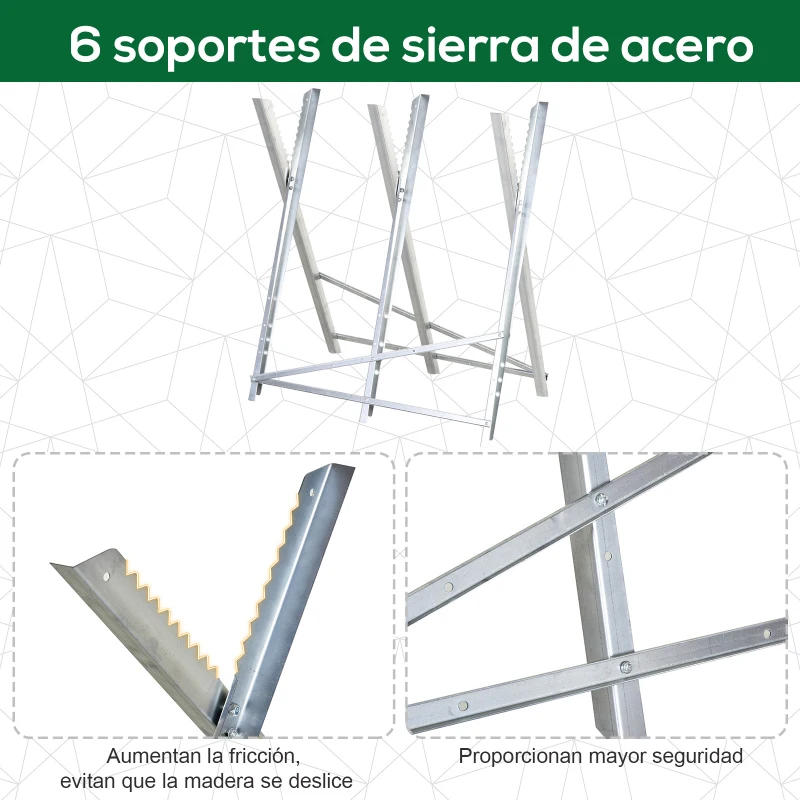 6 soportes de sierra de acero

Aumentan la fricción, evitan que la madera se deslice

Proporcionan mayor seguridad