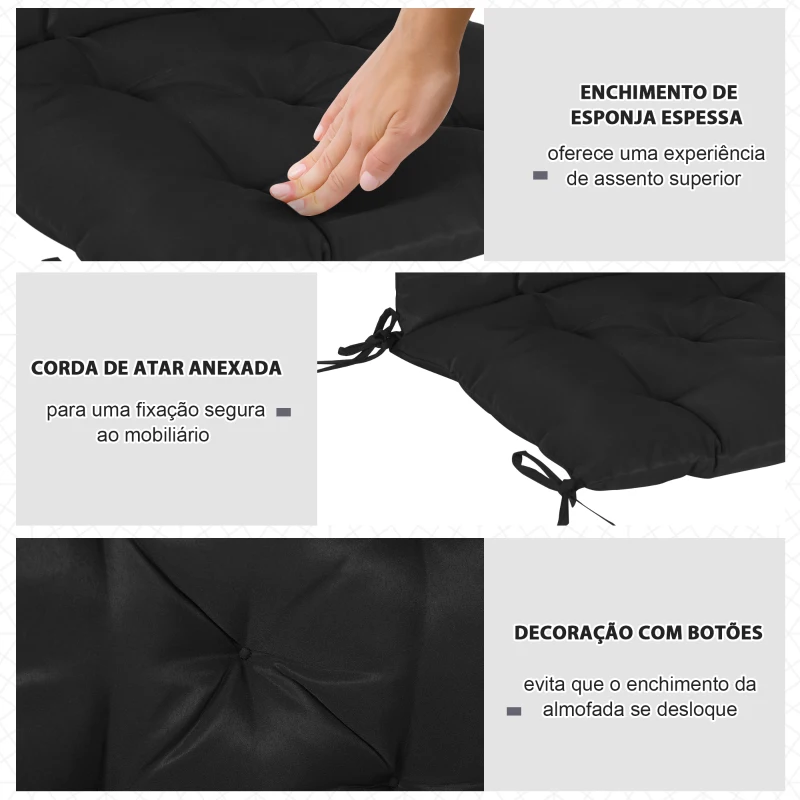 ENCHIMENTO DE ESPONJA ESPESSA

oferece uma experiência de assento superior

CORDA DE ATAR ANEXADA

para uma fixação segura ao mobiliário

DECORAÇÃO COM BOTÕES

evita que o enchimento da almofada se desloque