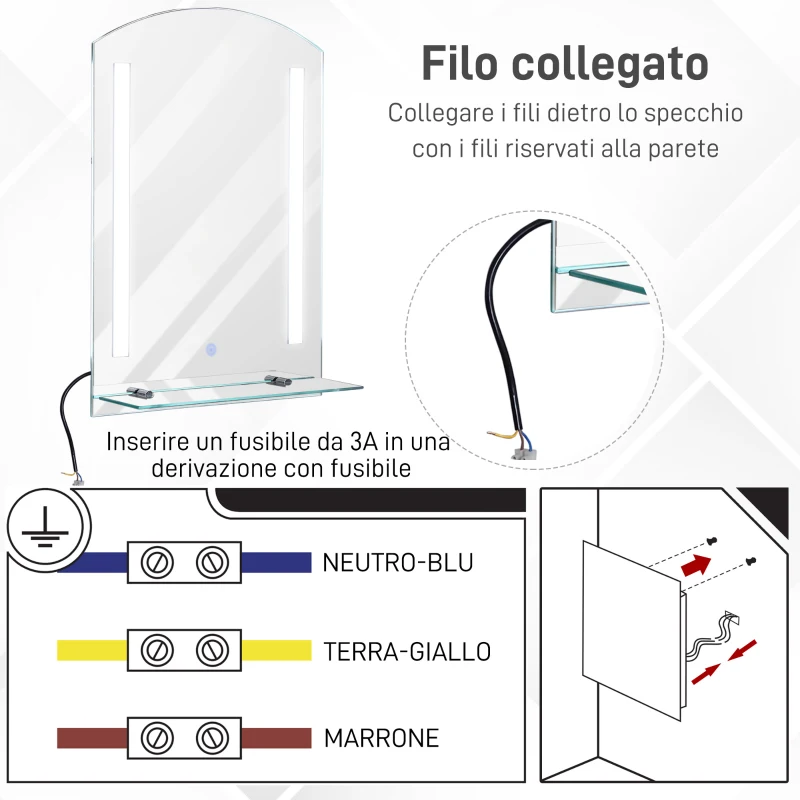 Filo collegato

Collegare i fili dietro lo specchio con i fili riservati alla parete

Inserire un fusibile da 3A in una derivazione con fusibile

NEUTRO-BLU

TERRA-GIALLO

MARRONE