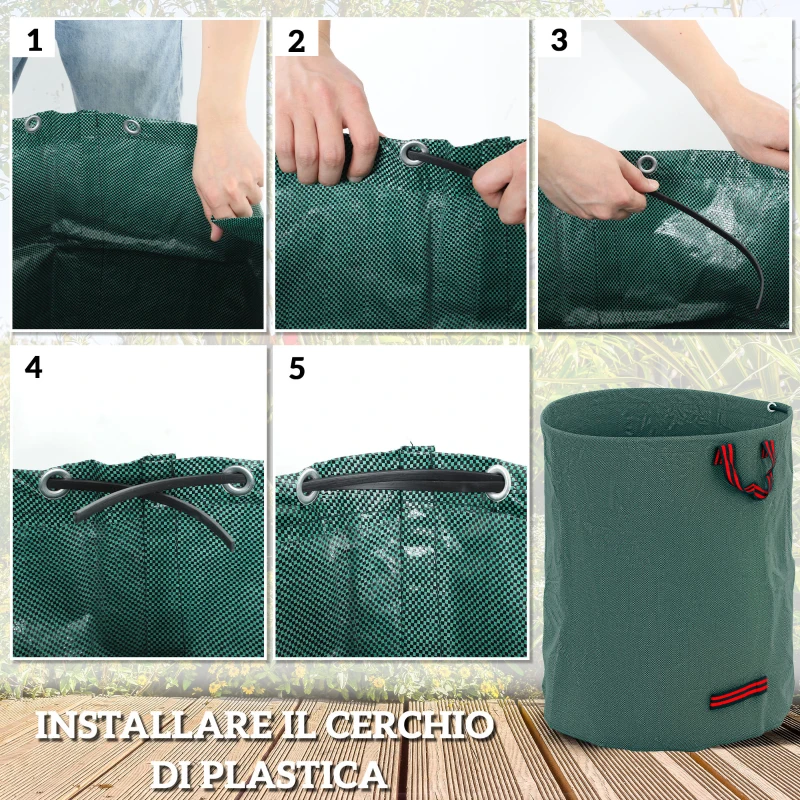 1

2

3

4

5

INSTALLARE IL CERCHIO DI PLASTICA