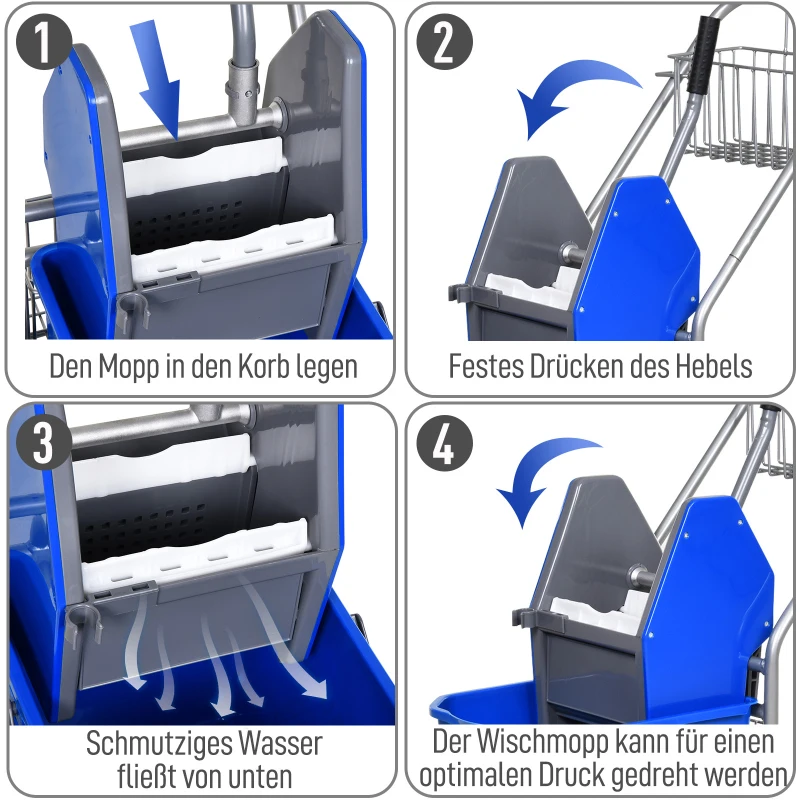 1

Den Mopp in den Korb legen

2

Festes Drücken des Hebels

3

Schmutziges Wasser fließt von unten

4

Der Wischmopp kann für einen optimalen Druck gedreht werden