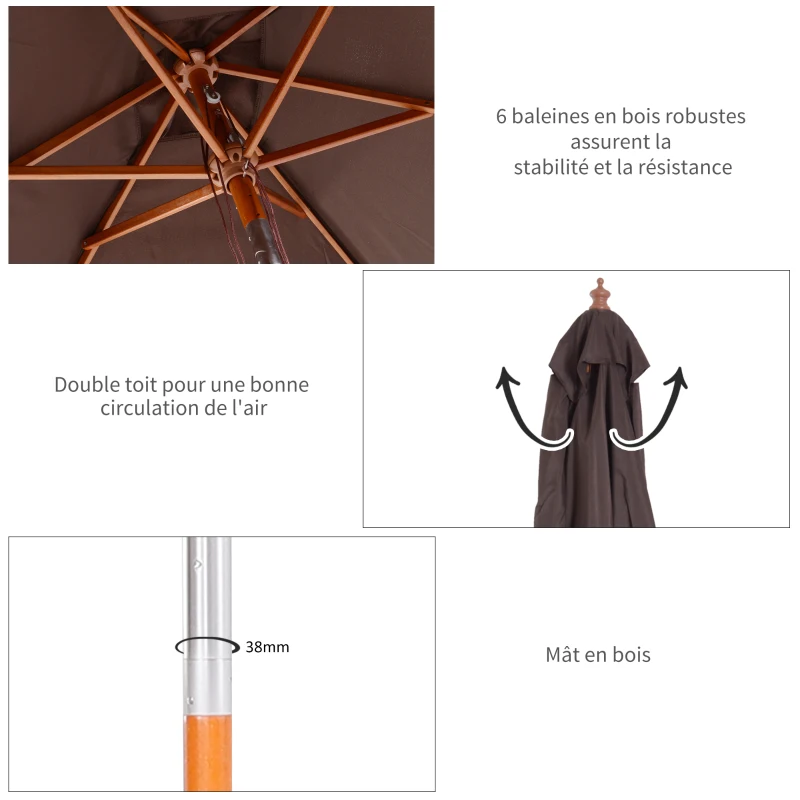 6 baleines en bois robustes assurent la stabilité et la résistance

Double toit pour une bonne circulation de l'air

38mm

Mât en bois