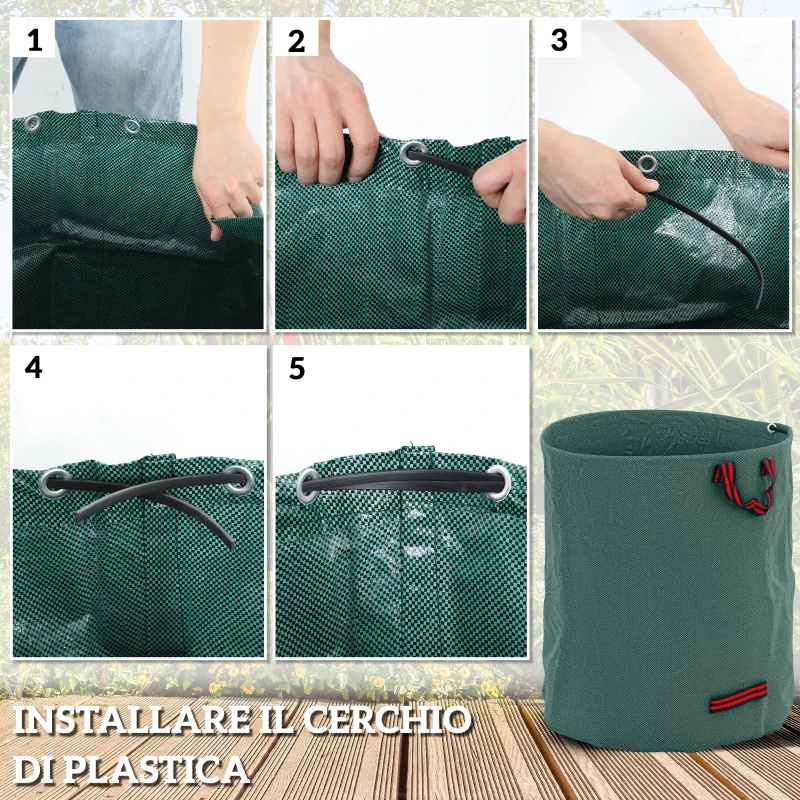 1

2

3

4

5

INSTALLARE IL CERCHIO DI PLASTICA