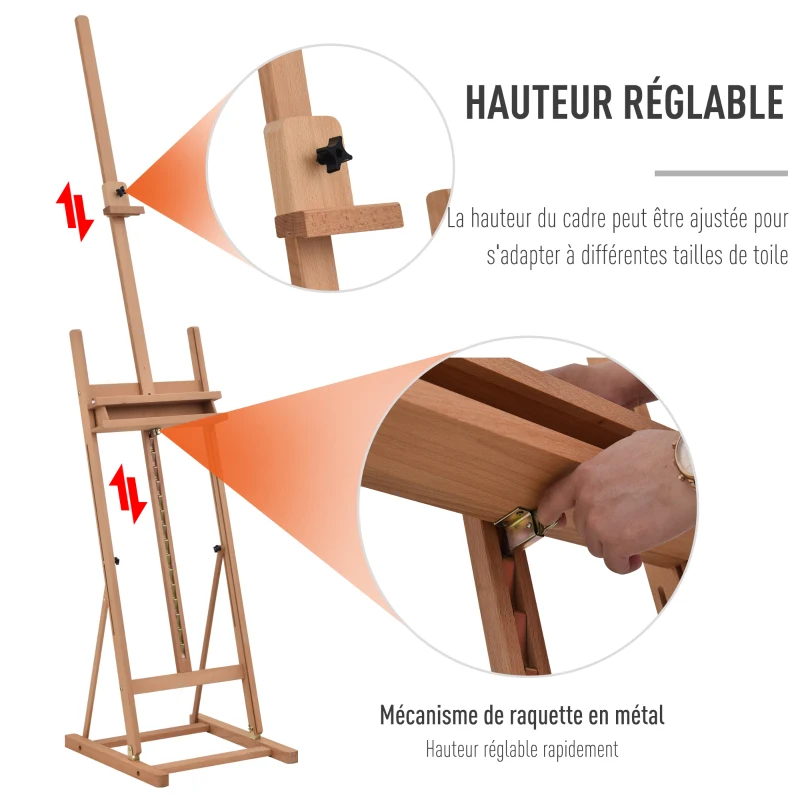 HAUTEUR RÉGLABLE

La hauteur du cadre peut être ajustée pour s'adapter à différentes tailles de toile

Mécanisme de raquette en métal

Hauteur réglable rapidement