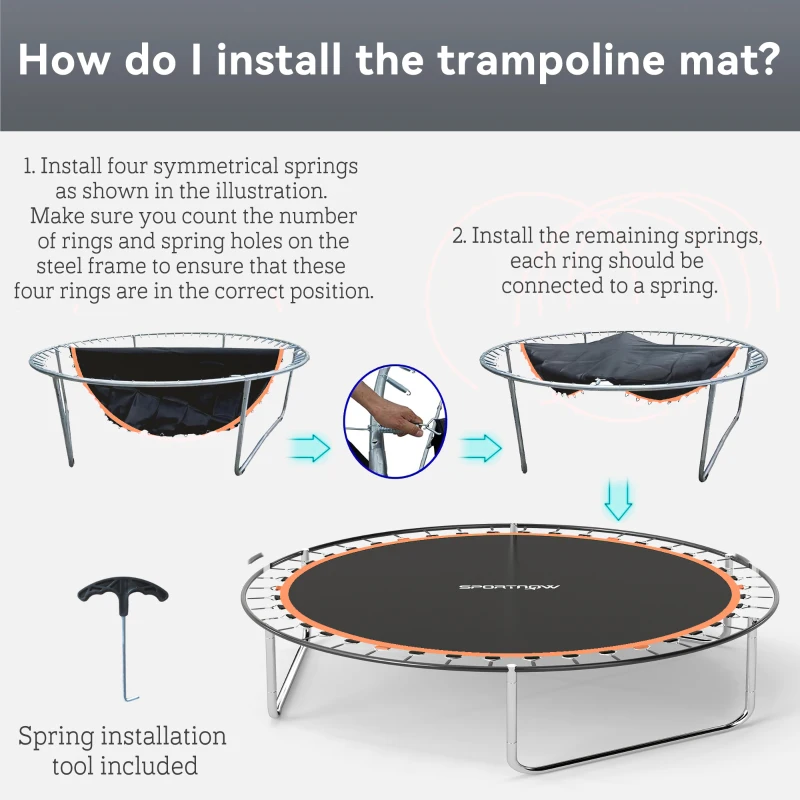 How do I install the trampoline mat?

1. Install four symmetrical springs as shown in the illustration. Make sure you count the number of rings and spring holes on the steel frame to ensure that these four rings are in the correct position.

2. Install the remaining springs, each ring should be connected to a spring.

SPORTNOW

Spring installation tool included