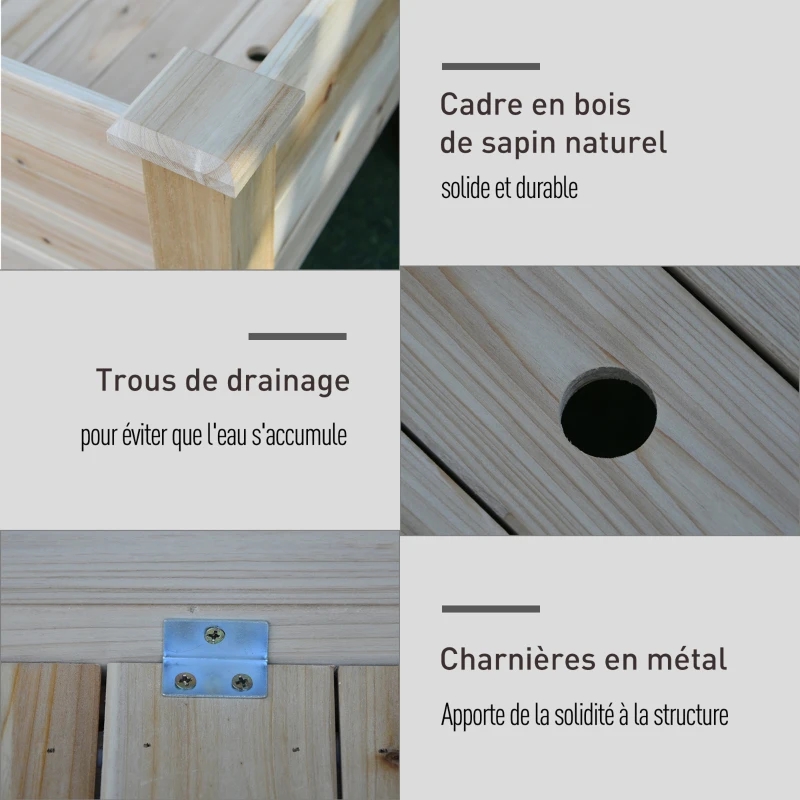 Cadre en bois de sapin naturel

solide et durable

Trous de drainage

pour éviter que l'eau s'accumule

Charnières en métal

Apporte de la solidité à la structure