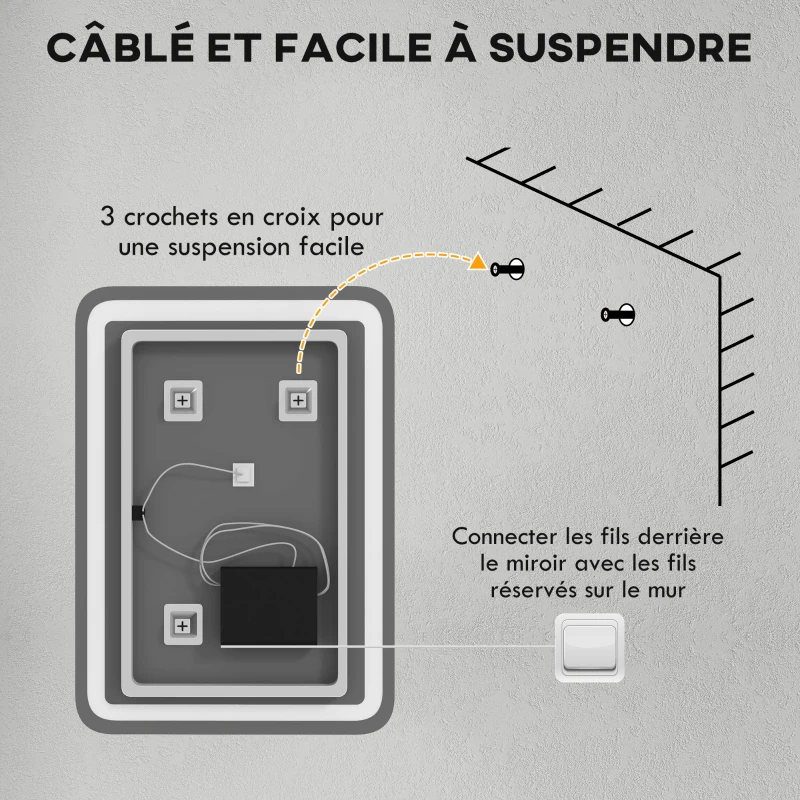 CÂBLÉ ET FACILE À SUSPENDRE

3 crochets en croix pour une suspension facile

Connecter les fils derrière le miroir avec les fils réservés sur le mur