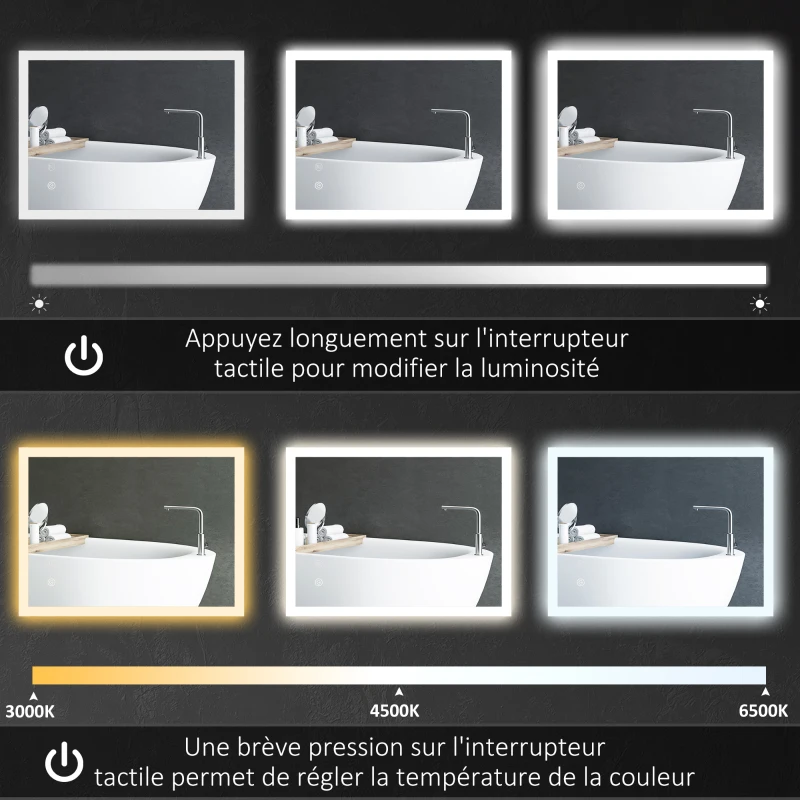 Appuyez longuement sur l'interrupteur tactile pour modifier la luminosité

3000K
4500K
6500K

Une brève pression sur l'interrupteur tactile permet de régler la température de la couleur