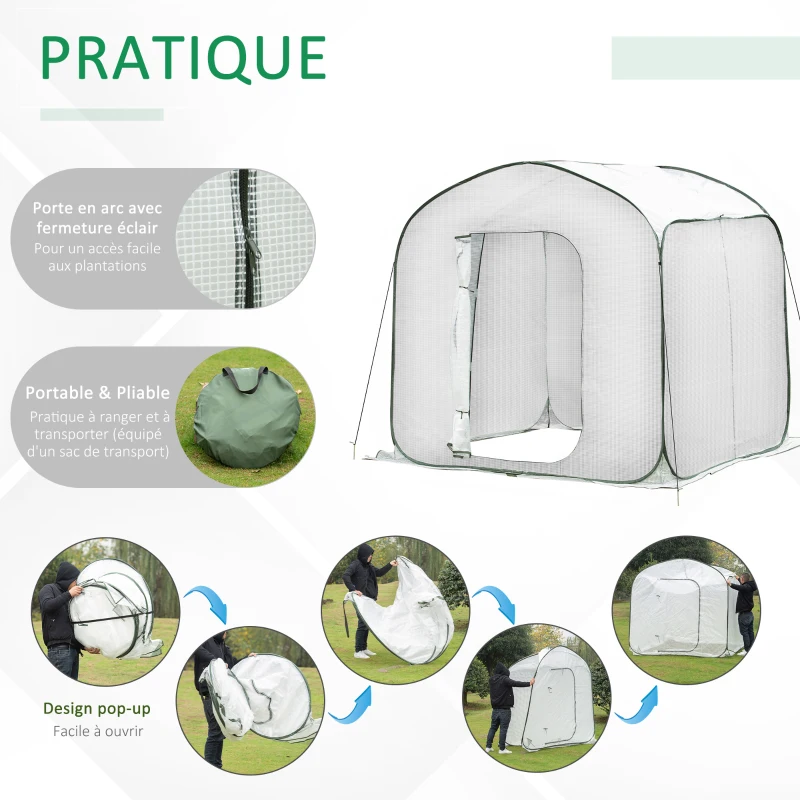 PRATIQUE

Porte en arc avec fermeture éclair
Pour un accès facile aux plantations

Portable & Pliable
Pratique à ranger et à transporter (équipé d'un sac de transport)

Design pop-up
Facile à ouvrir