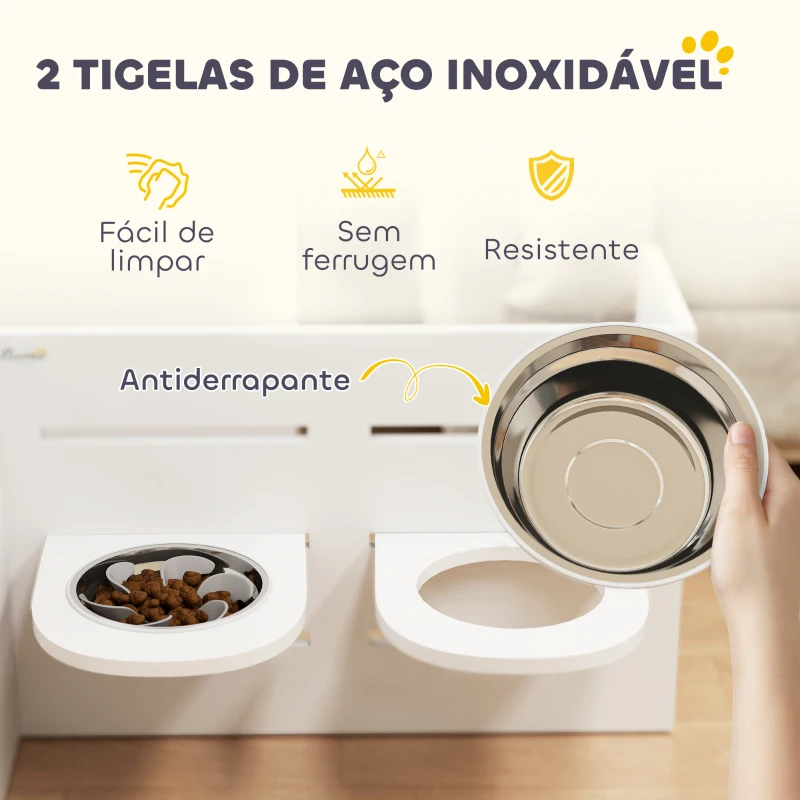 2 TIGELAS DE AÇO INOXIDÁVEL

Fácil de limpar

Sem ferrugem

Resistente

Antiderrapante