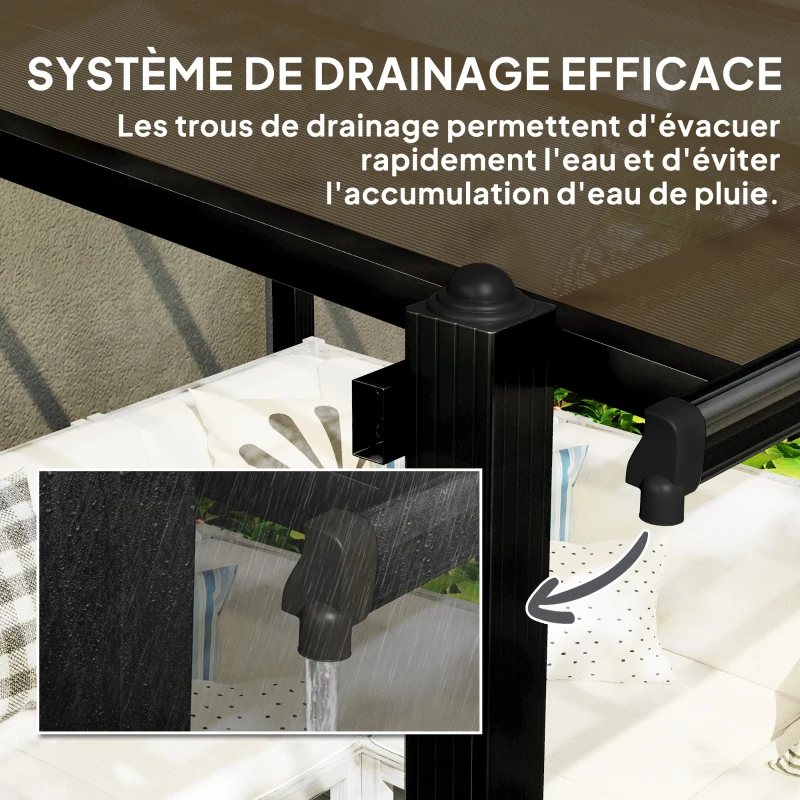 SYSTÈME DE DRAINAGE EFFICACE

Les trous de drainage permettent d'évacuer rapidement l'eau et d'éviter l'accumulation d'eau de pluie.