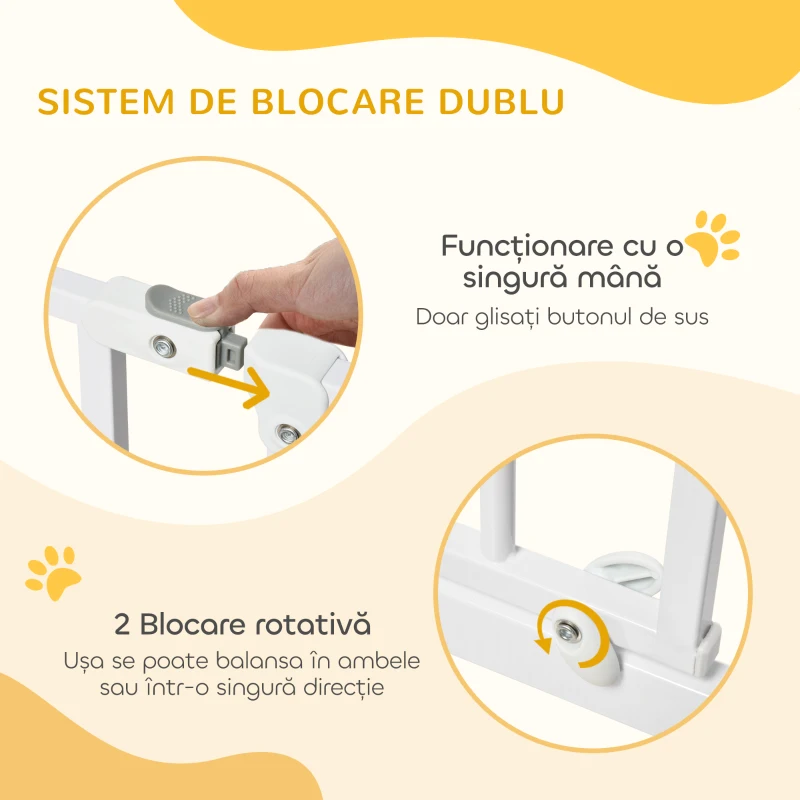 SISTEM DE BLOCARE DUBLU

Funcționare cu o singură mână
Doar glisați butonul de sus

2 Blocare rotativă
Ușa se poate balansa în ambele sau într-o singură direcție