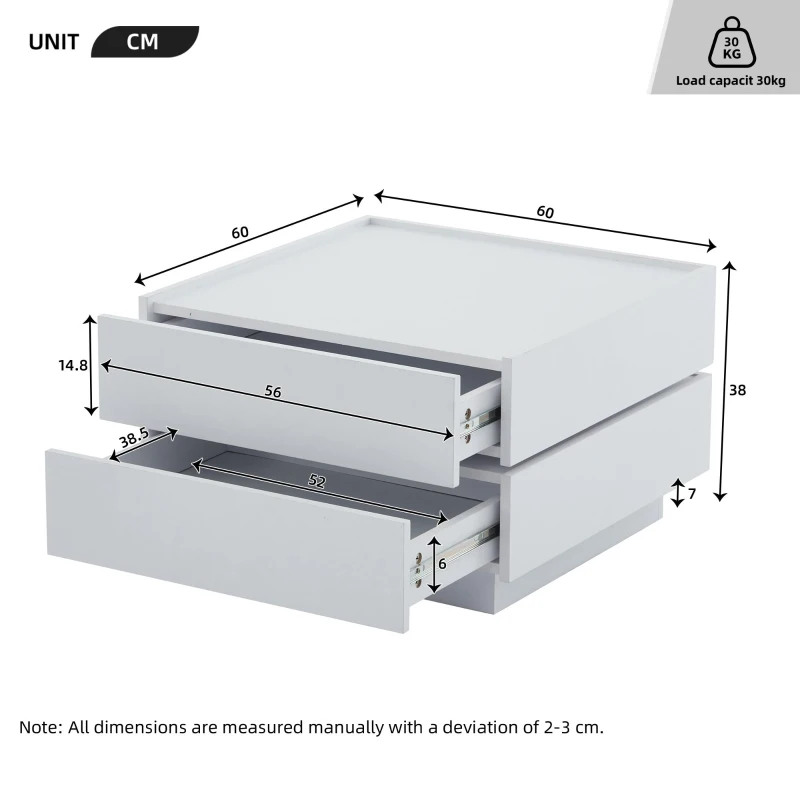 UNIT CM

30 KG

Load capacit 30kg

60

60

14.8

56

38

38.5

52

7

6

Note: All dimensions are measured manually with a deviation of 2-3 cm.