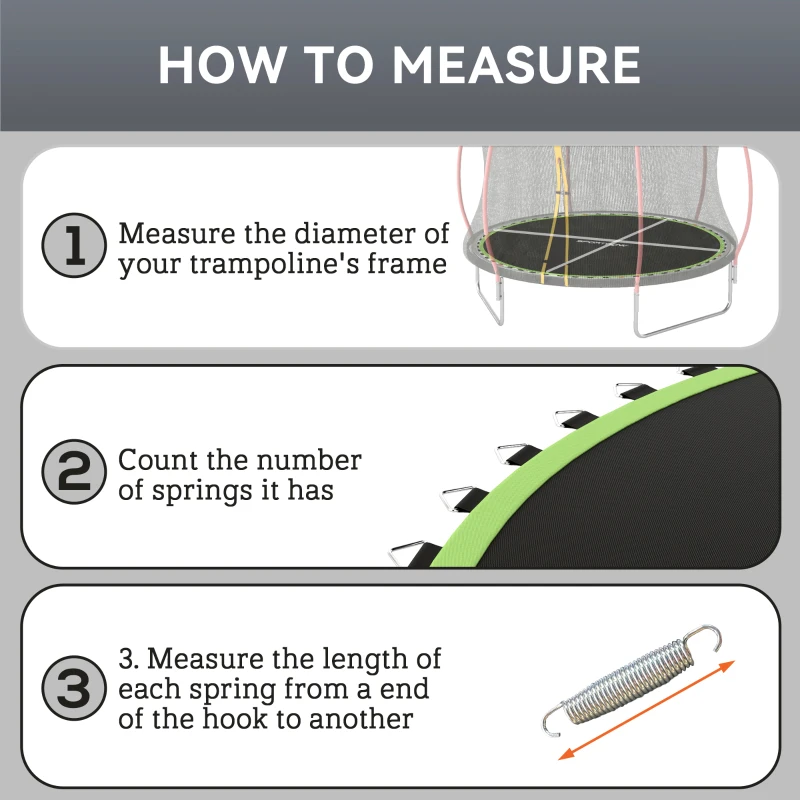 HOW TO MEASURE

1 Measure the diameter of your trampoline's frame

2 Count the number of springs it has

3 3. Measure the length of each spring from a end of the hook to another