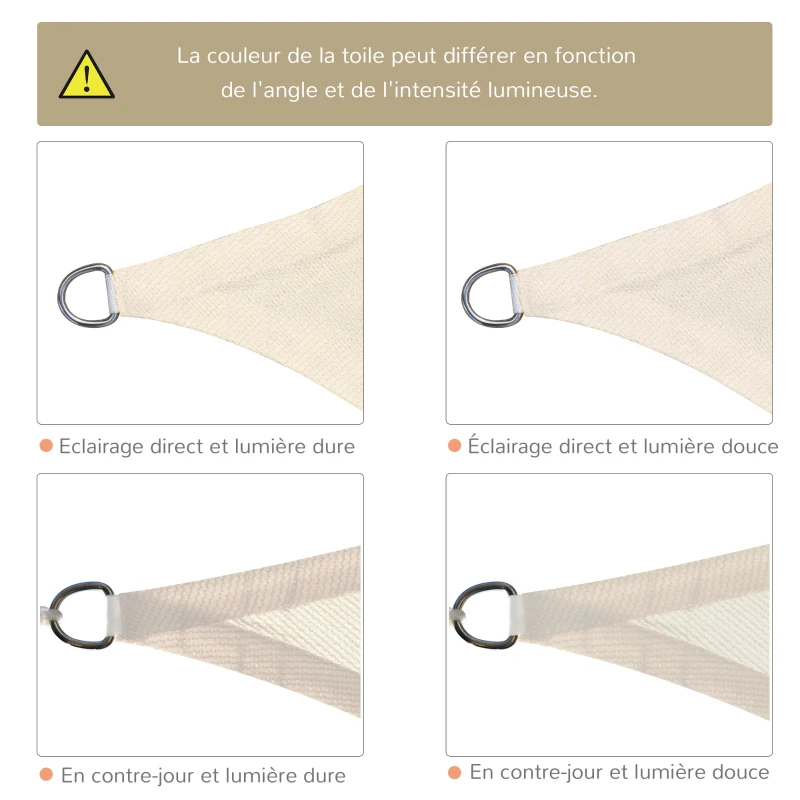 La couleur de la toile peut différer en fonction de l'angle et de l'intensité lumineuse.

Eclairage direct et lumière dure

Éclairage direct et lumière douce

En contre-jour et lumière dure

En contre-jour et lumière douce