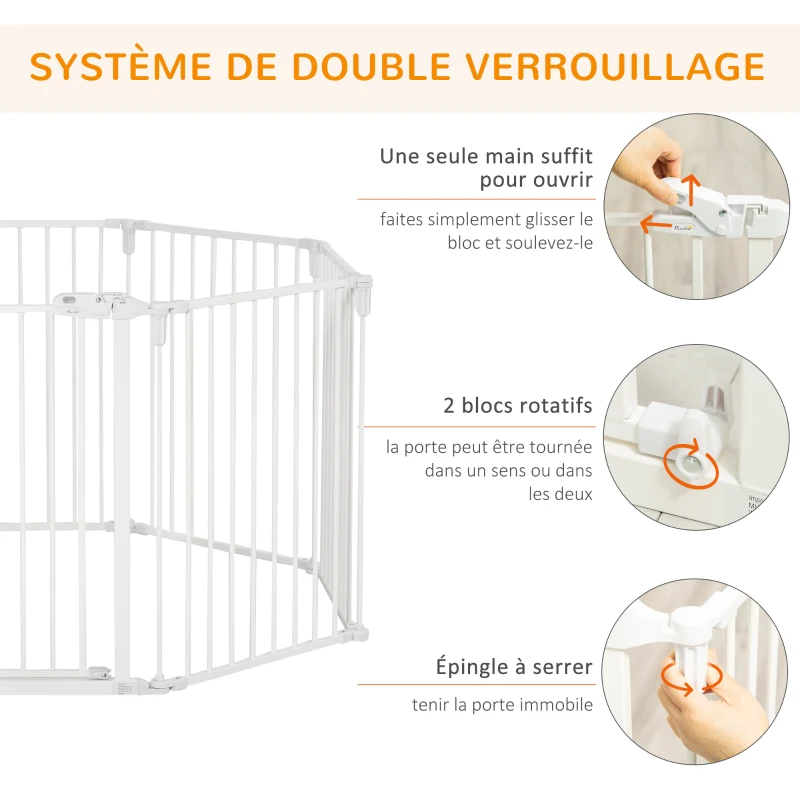 SYSTÈME DE DOUBLE VERROUILLAGE

Une seule main suffit pour ouvrir

faites simplement glisser le bloc et soulevez-le

2 blocs rotatifs

la porte peut être tournée dans un sens ou dans les deux

Épingle à serrer

tenir la porte immobile