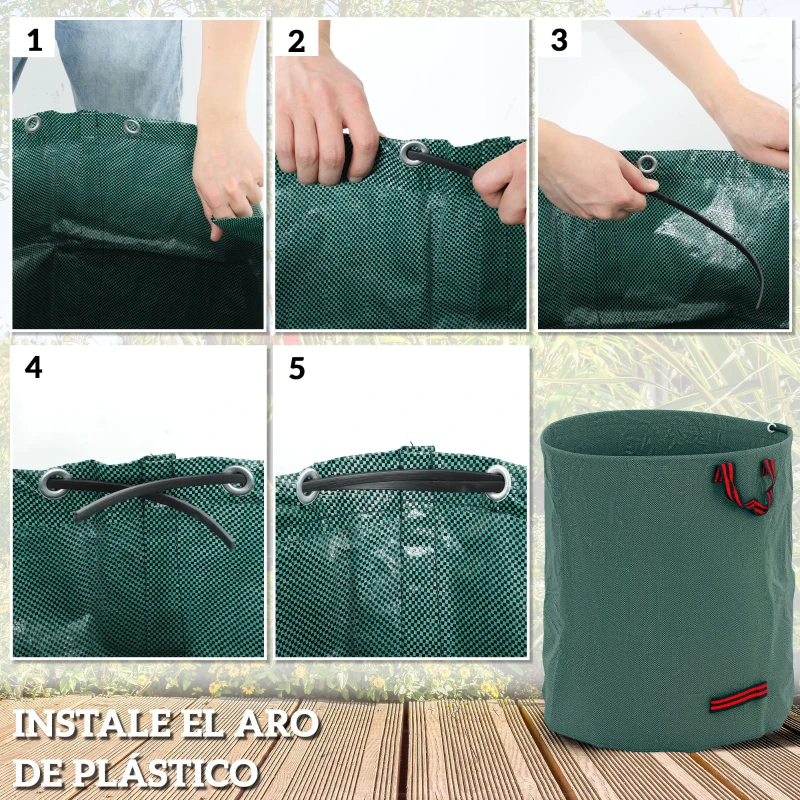 1

2

3

4

5

INSTALE EL ARO DE PLÁSTICO