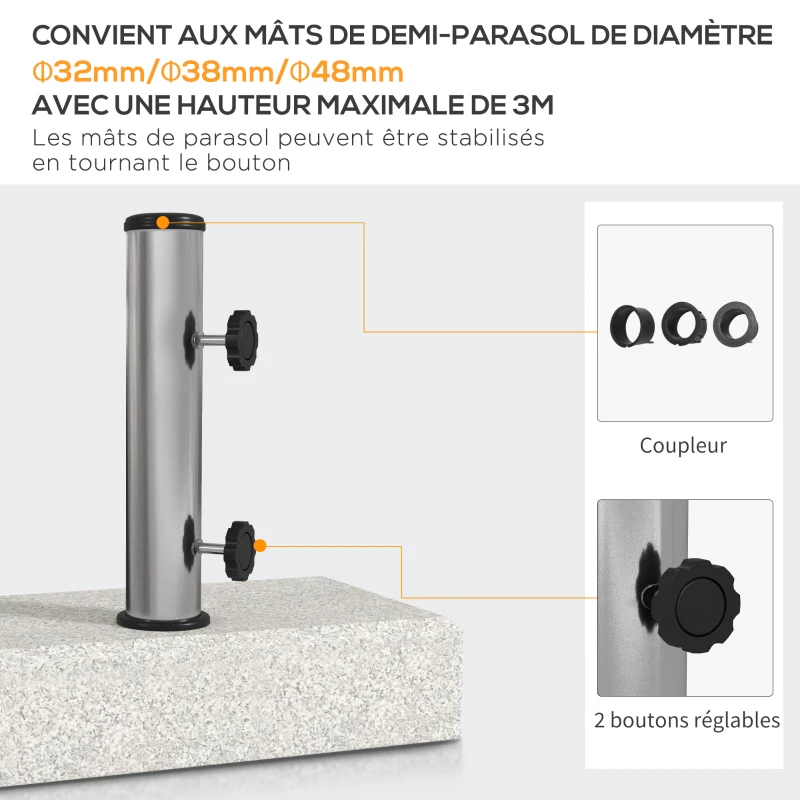 CONVIENT AUX MÂTS DE DEMI-PARASOL DE DIAMÈTRE
Φ32mm/Φ38mm/Φ48mm
AVEC UNE HAUTEUR MAXIMALE DE 3M
Les mâts de parasol peuvent être stabilisés en tournant le bouton

Coupleur

2 boutons réglables