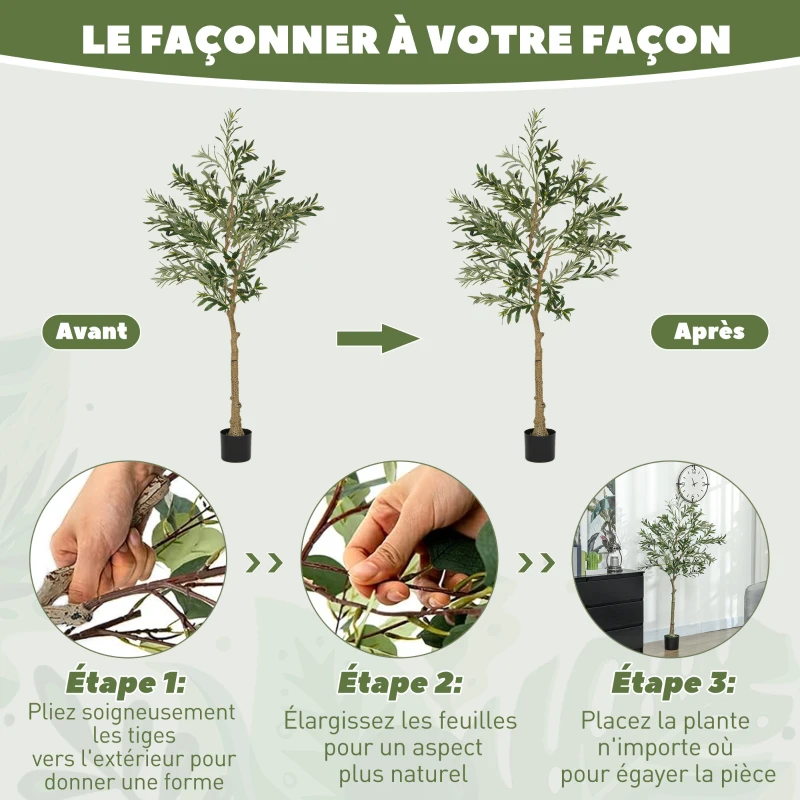 LE FAÇONNER À VOTRE FAÇON

Avant

Après

Étape 1:
Pliez soigneusement les tiges vers l'extérieur pour donner une forme

Étape 2:
Élargissez les feuilles pour un aspect plus naturel

Étape 3:
Placez la plante n'importe où pour égayer la pièce