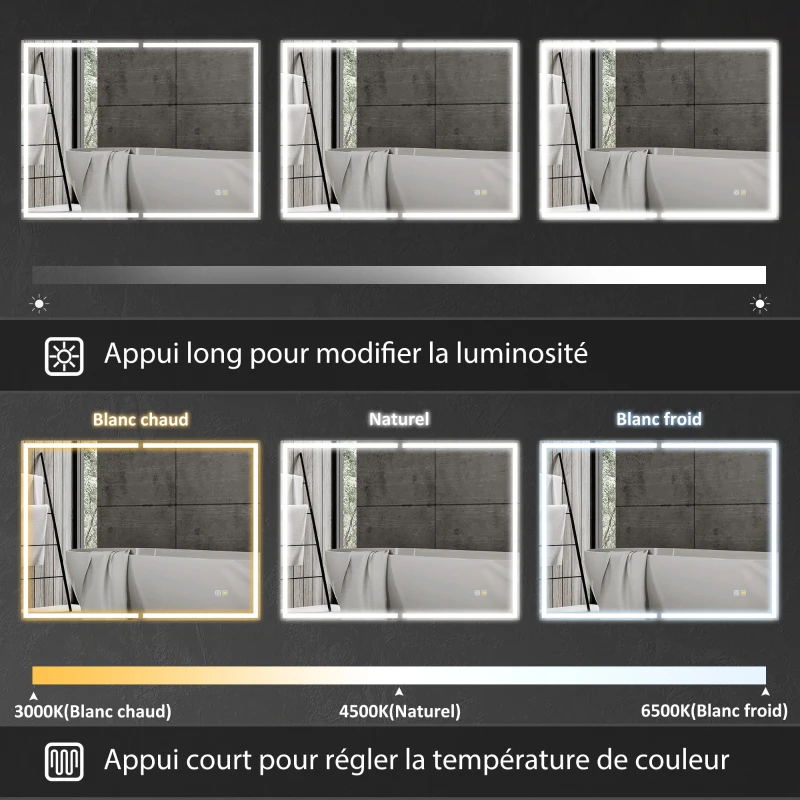 Appui long pour modifier la luminosité

Blanc chaud

Naturel

Blanc froid

3000K(Blanc chaud)

4500K(Naturel)

6500K(Blanc froid)

Appui court pour régler la température de couleur