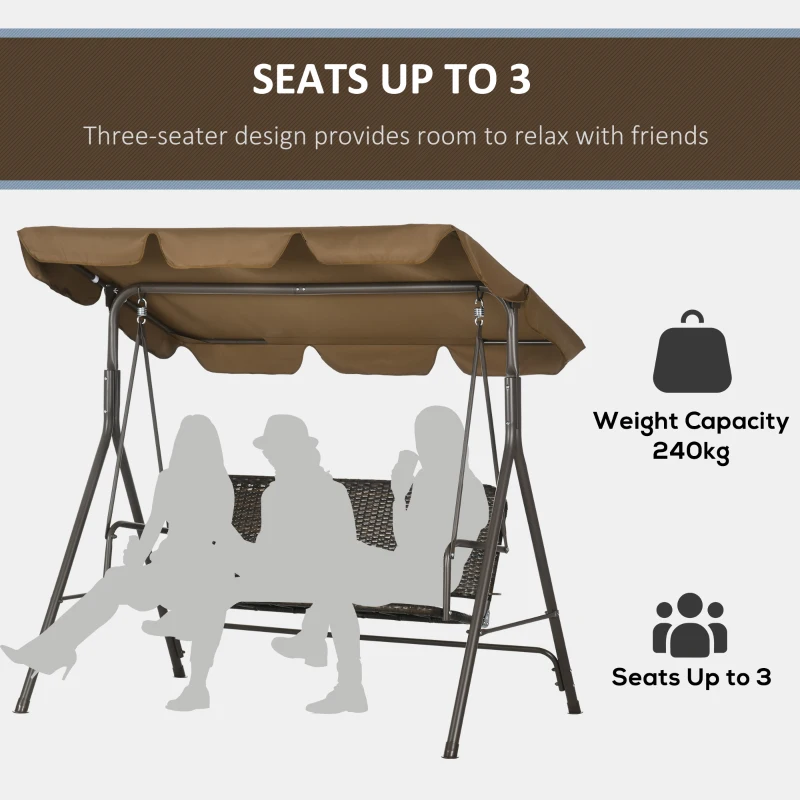 SEATS UP TO 3

Three-seater design provides room to relax with friends

Weight Capacity 240kg

Seats Up to 3