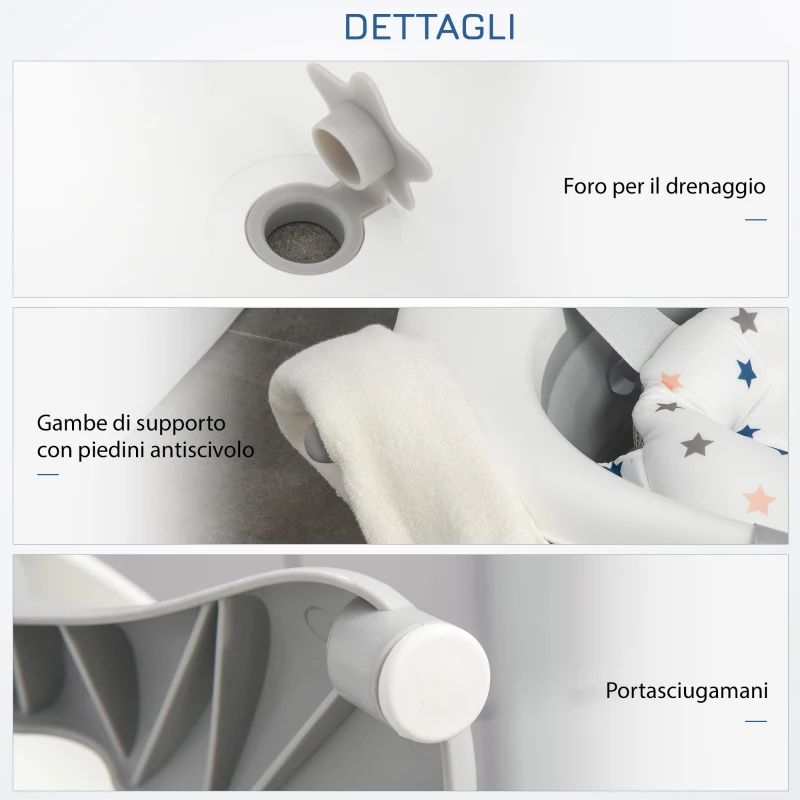 DETTAGLI

Foro per il drenaggio

Gambe di supporto con piedini antiscivolo

Portasciugamani