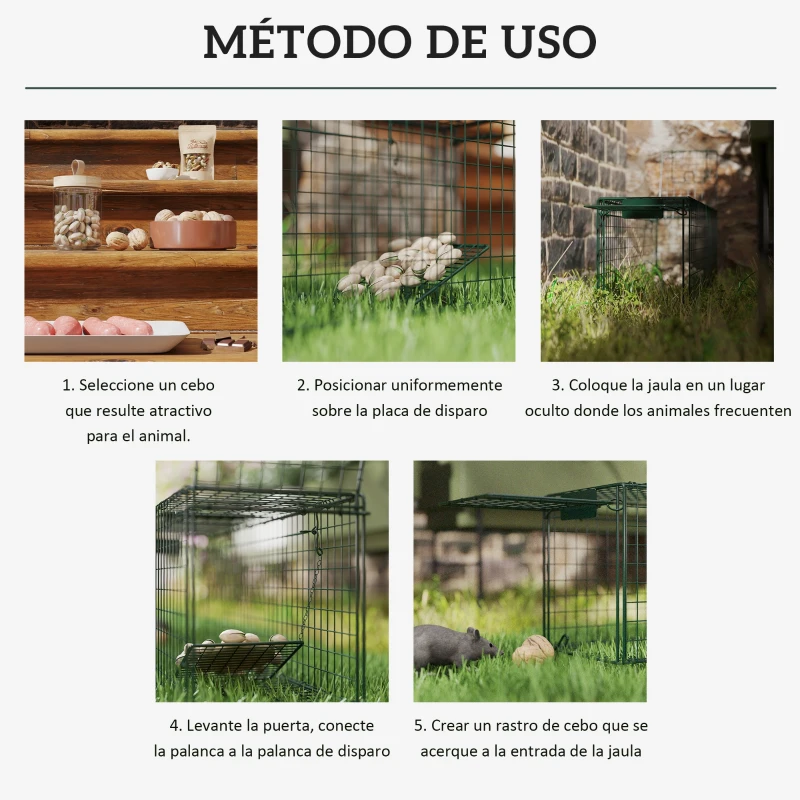 MÉTODO DE USO

1. Seleccione un cebo que resulte atractivo para el animal.

2. Posicionar uniformemente sobre la placa de disparo

3. Coloque la jaula en un lugar oculto donde los animales frecuenten

4. Levante la puerta, conecte la palanca a la palanca de disparo

5. Crear un rastro de cebo que se acerque a la entrada de la jaula