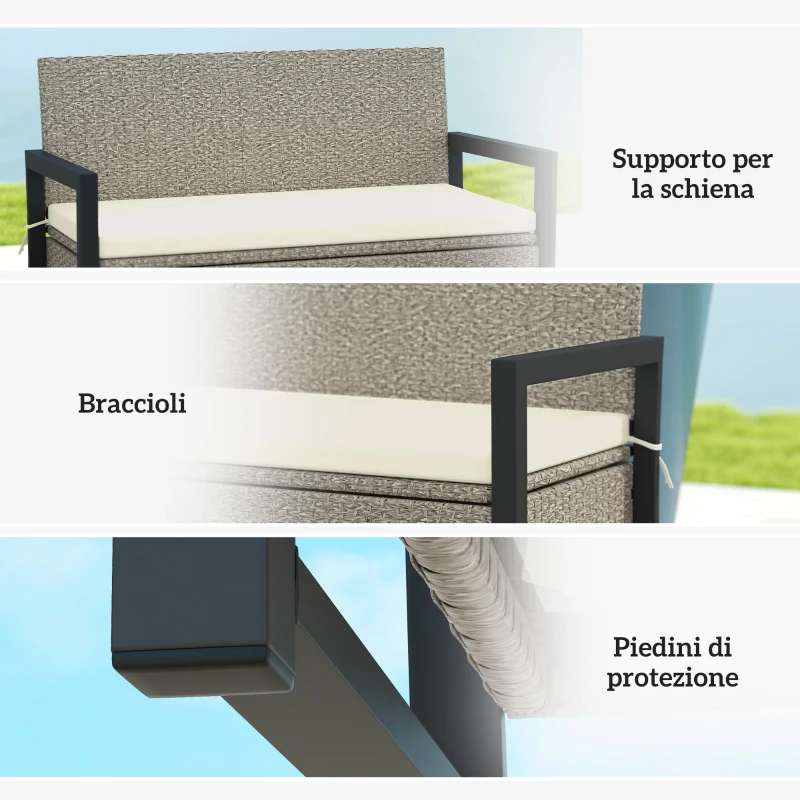 Supporto per la schiena

Braccioli

Piedini di protezione