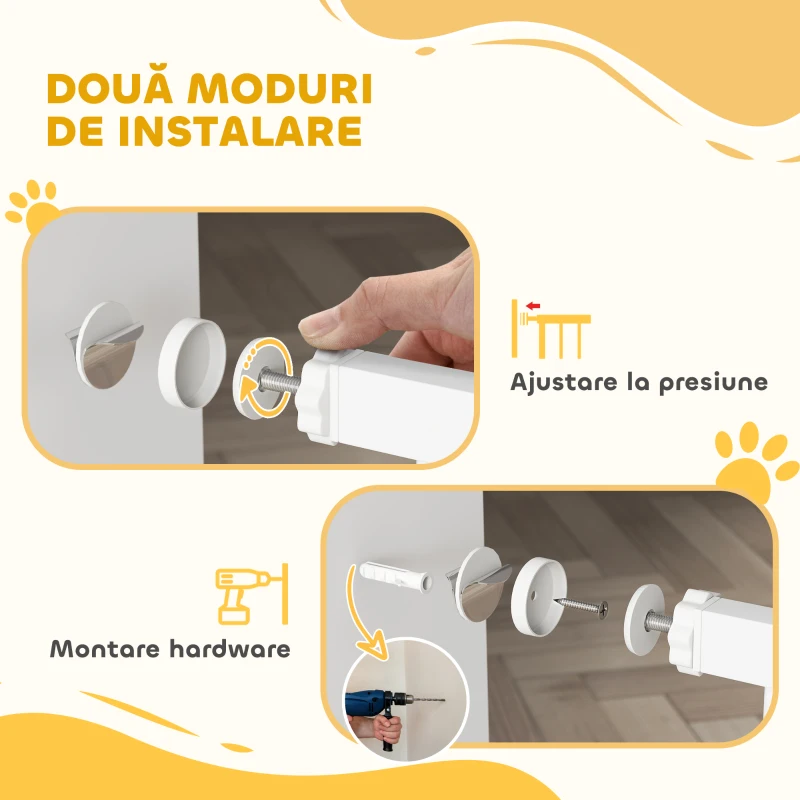 DOUĂ MODURI DE INSTALARE

Ajustare la presiune

Montare hardware