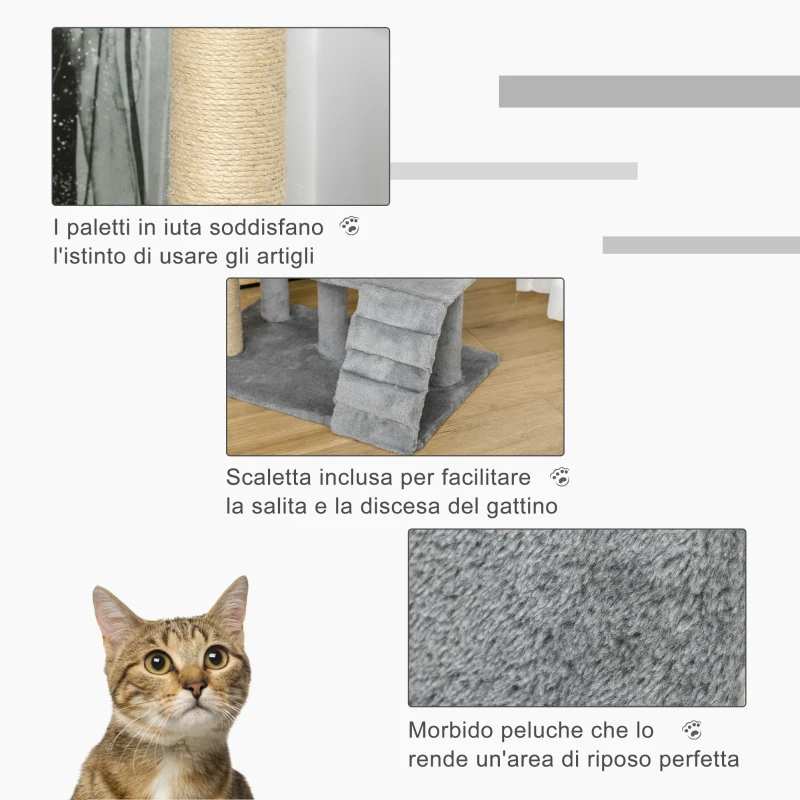 I paletti in iuta soddisfano l'istinto di usare gli artigli

Scaletta inclusa per facilitare la salita e la discesa del gattino

Morbido peluche che lo rende un'area di riposo perfetta