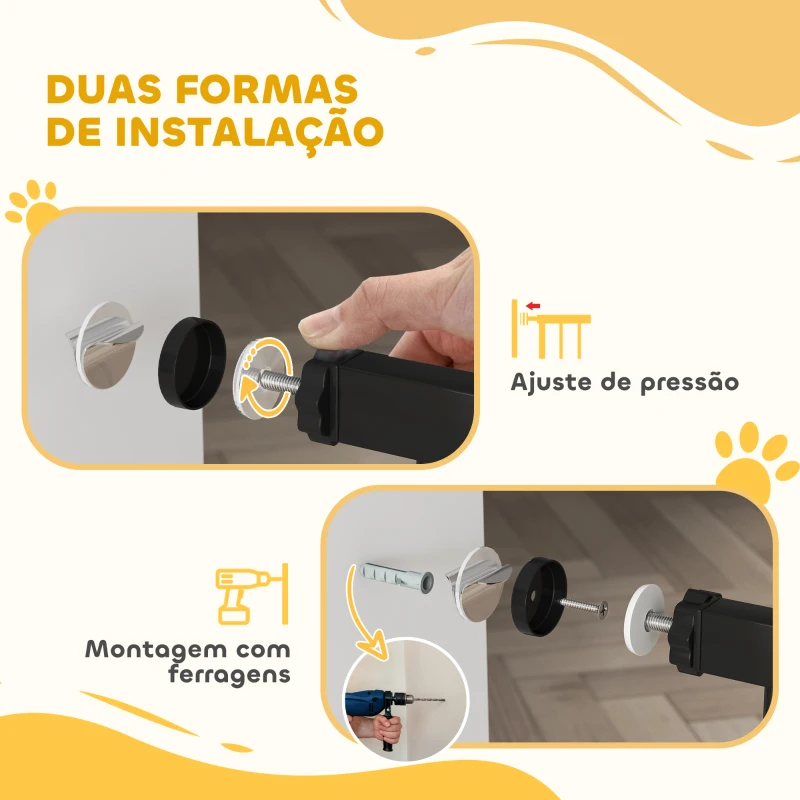 DUAS FORMAS DE INSTALAÇÃO

Ajuste de pressão

Montagem com ferragens