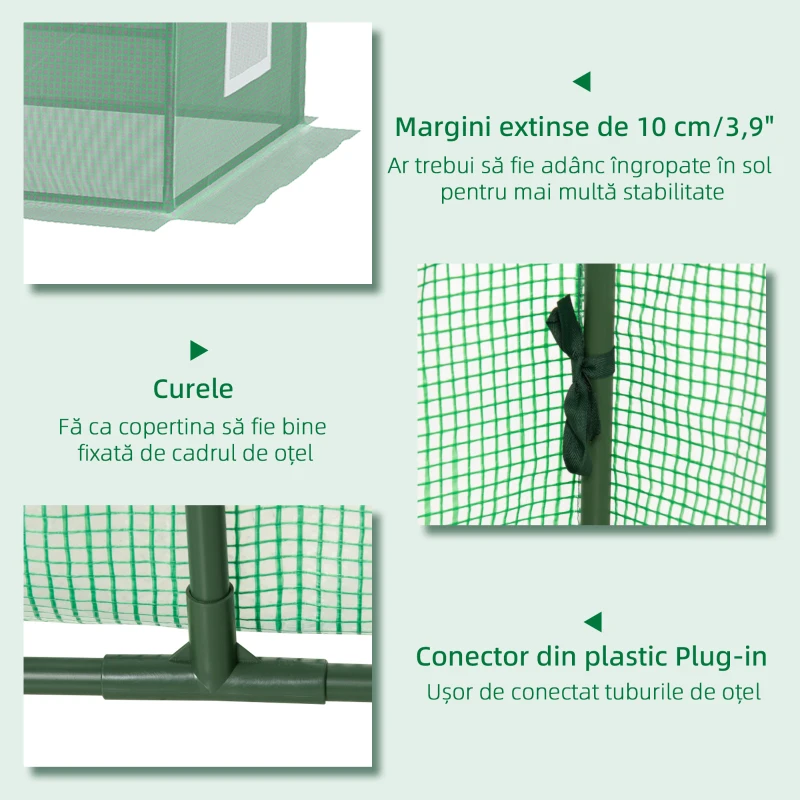 Margini extinse de 10 cm/3,9"
Ar trebui să fie adânc îngropate în sol pentru mai multă stabilitate

Curele
Fă ca copertina să fie bine fixată de cadrul de oțel

Conector din plastic Plug-in
Ușor de conectat tuburile de oțel