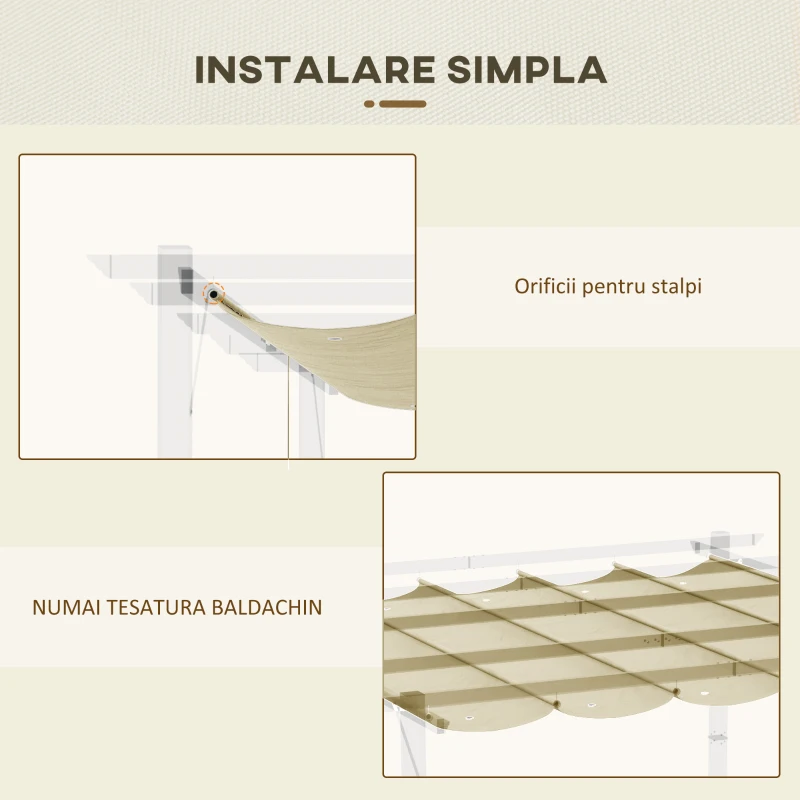 INSTALARE SIMPLA

Orificii pentru stalpi

NUMAI TESATURA BALDACHIN