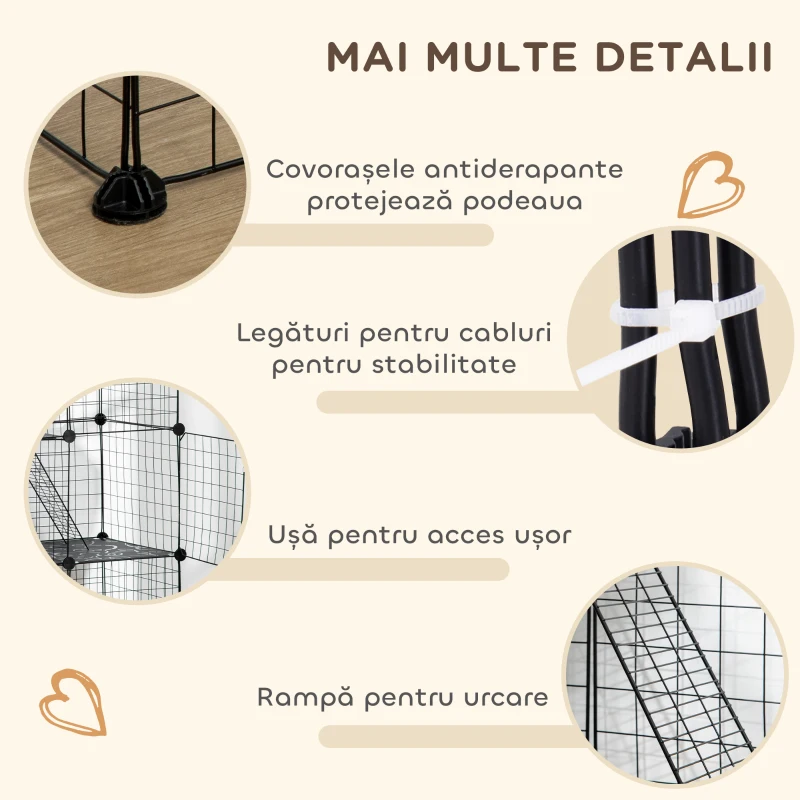 MAI MULTE DETALII

Covorașele antiderapante protejează podeaua

Legături pentru cabluri pentru stabilitate

Ușă pentru acces ușor

Rampă pentru urcare