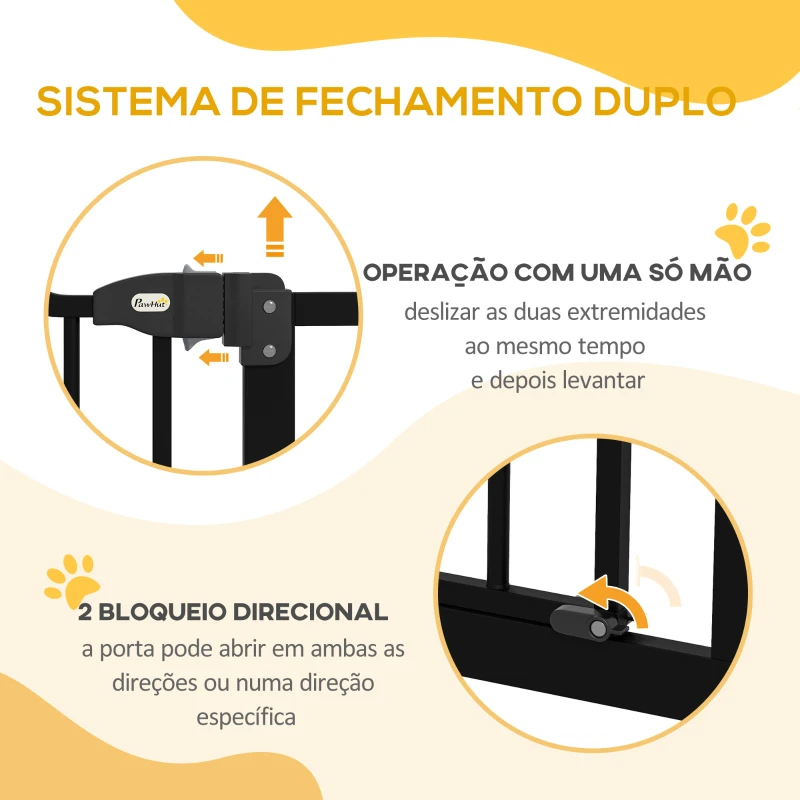 SISTEMA DE FECHAMENTO DUPLO

PawHut

OPERAÇÃO COM UMA SÓ MÃO
deslizar as duas extremidades ao mesmo tempo e depois levantar

2 BLOQUEIO DIRECIONAL
a porta pode abrir em ambas as direções ou numa direção específica