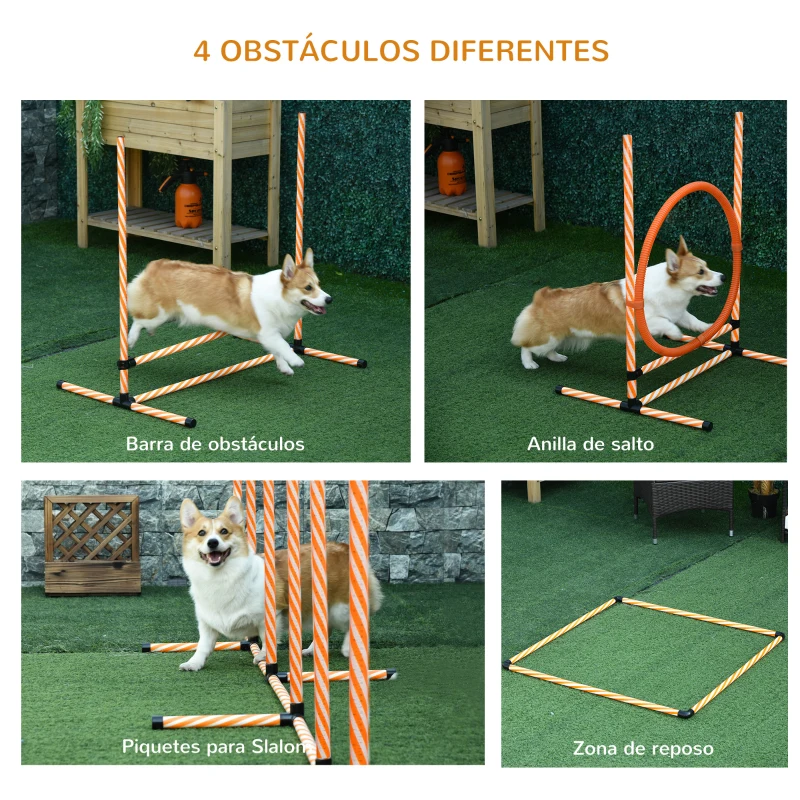 4 OBSTÁCULOS DIFERENTES

Barra de obstáculos

Anilla de salto

Piquetes para Slalon

Zona de reposo