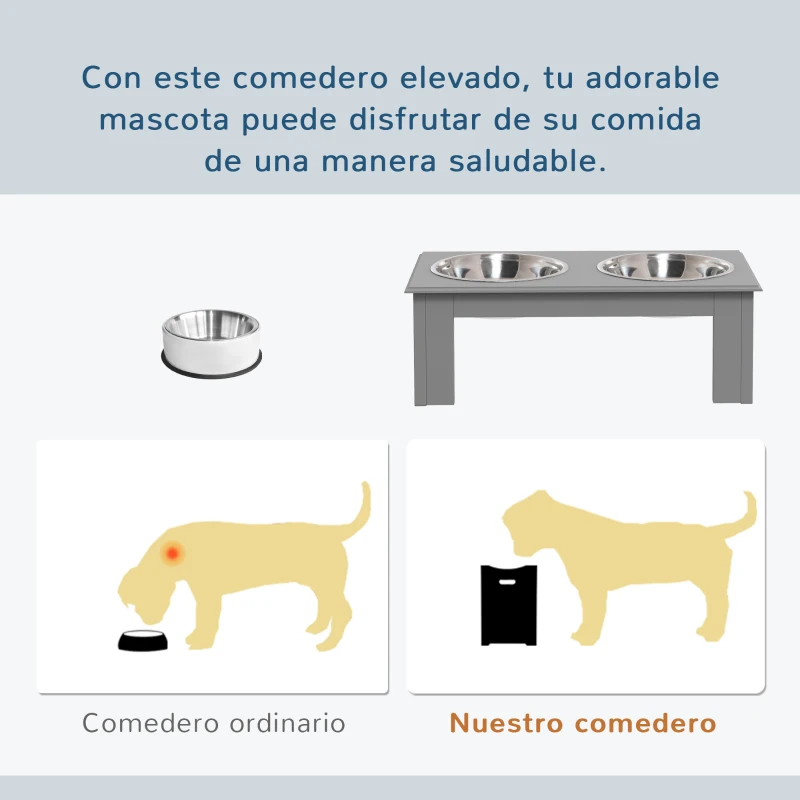 Con este comedero elevado, tu adorable mascota puede disfrutar de su comida de una manera saludable.

Comedero ordinario

Nuestro comedero