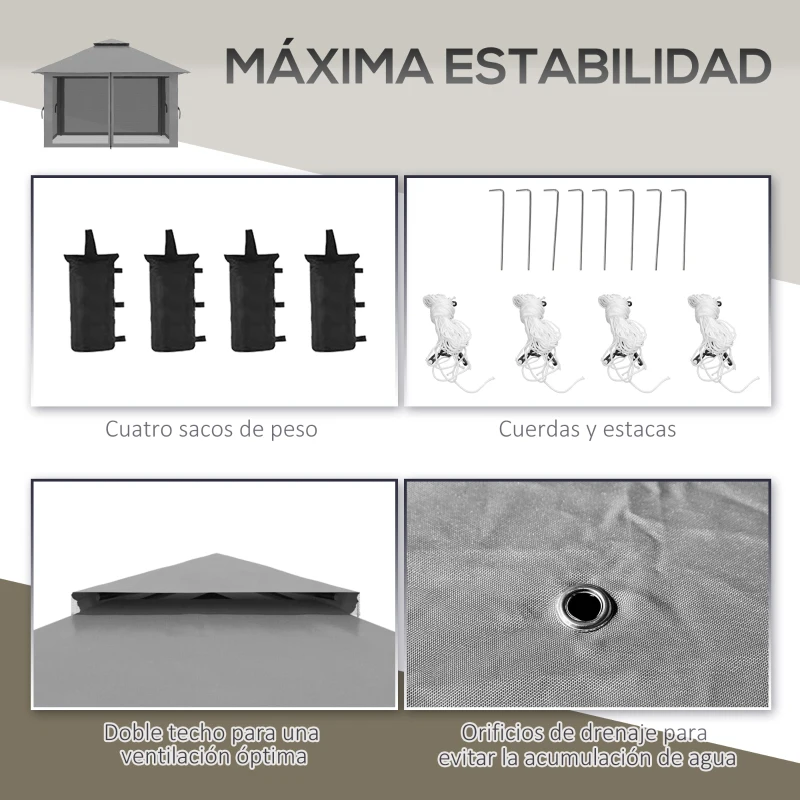 MÁXIMA ESTABILIDAD

Cuatro sacos de peso

Cuerdas y estacas

Doble techo para una ventilación óptima

Orificios de drenaje para evitar la acumulación de agua