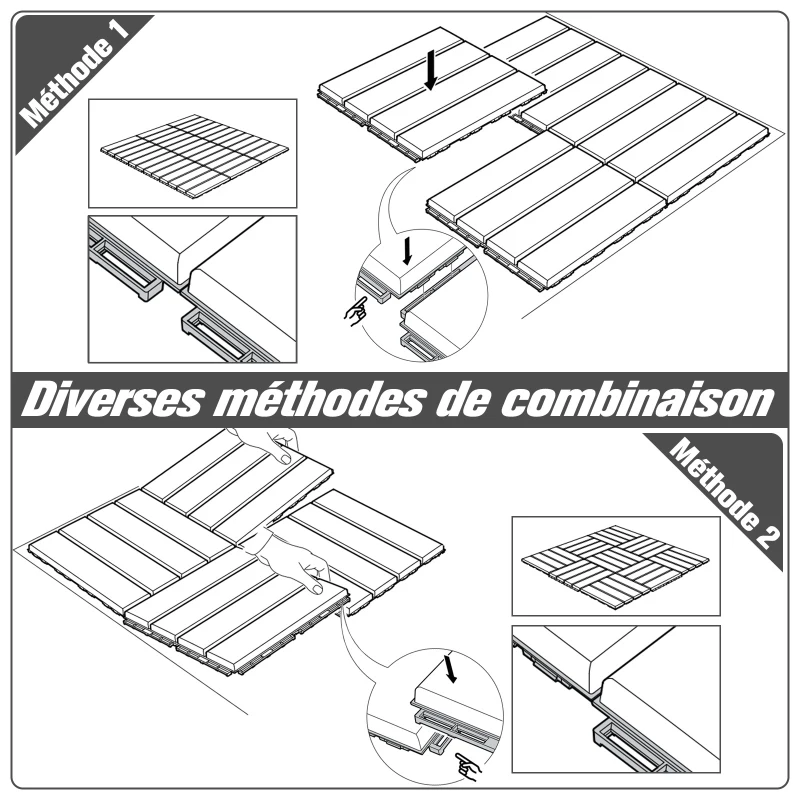 Méthode 1

Diverses méthodes de combinaison

Méthode 2